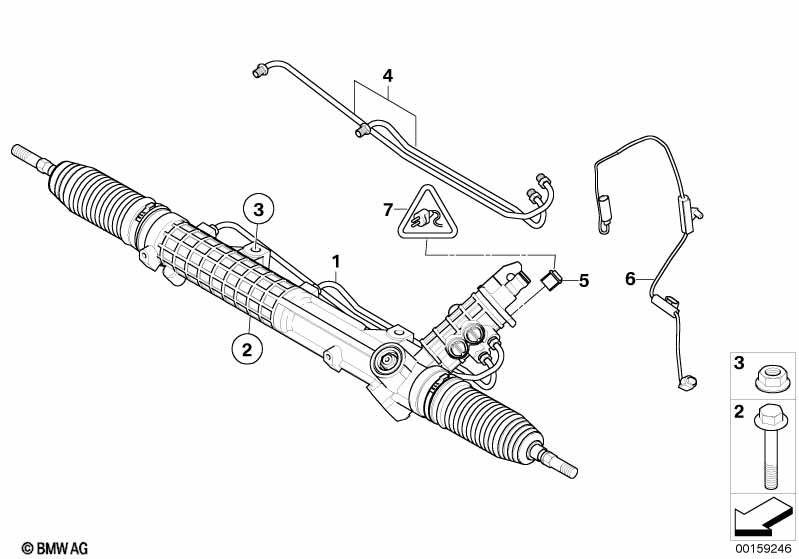 4
3
7
1
5
6
2
3
2
© BMW AG
00159246