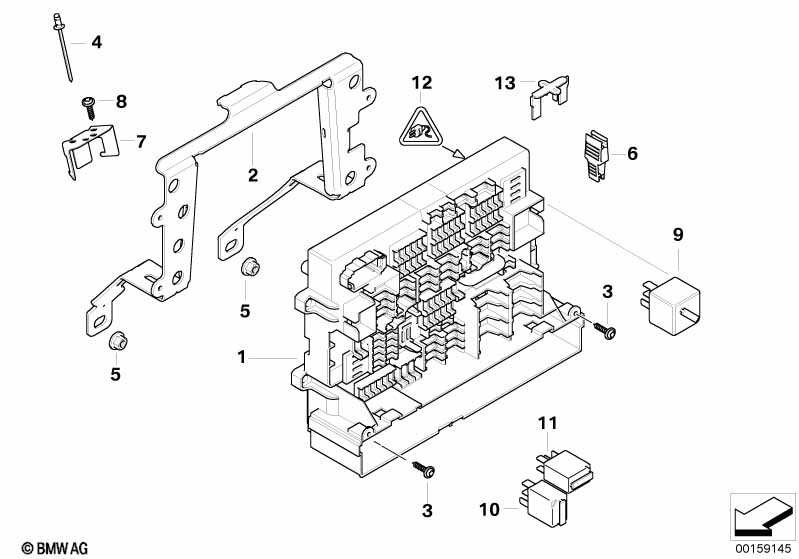 4
8
7
2
12
13
6
9
5
3
5
1
11
3
10
© BMW AG
00159145