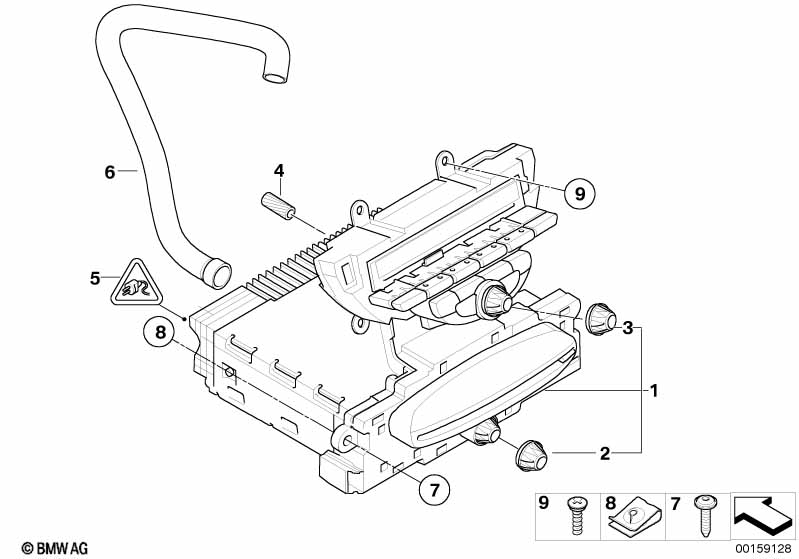 6
4
9
5
8
3
1
2
7
9
8
7
© BMW AG
00159128