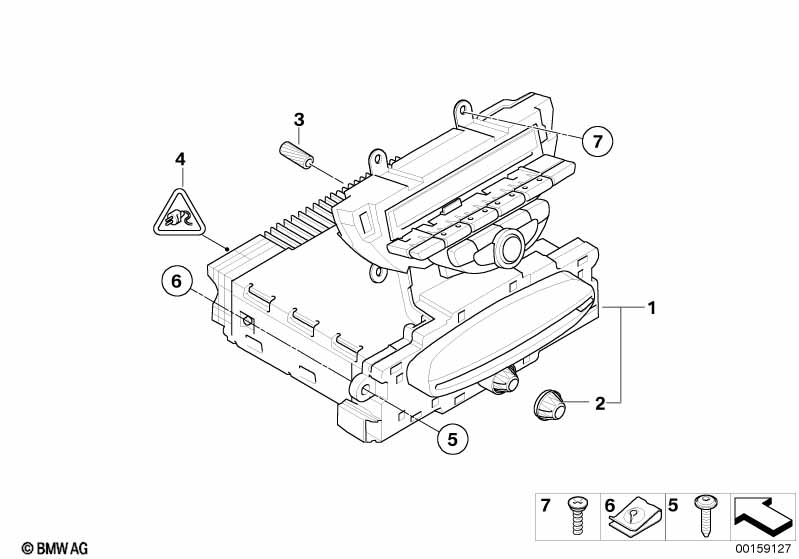 3

7

4

6

1

2

5

7 6 5

© BMW AG

00159127