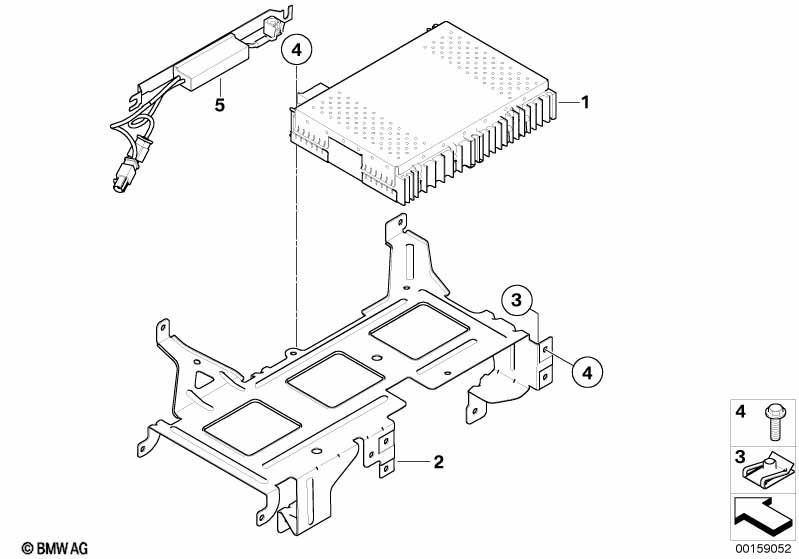 4
5
1
3
4
2
4
3
© BMW AG
00159052