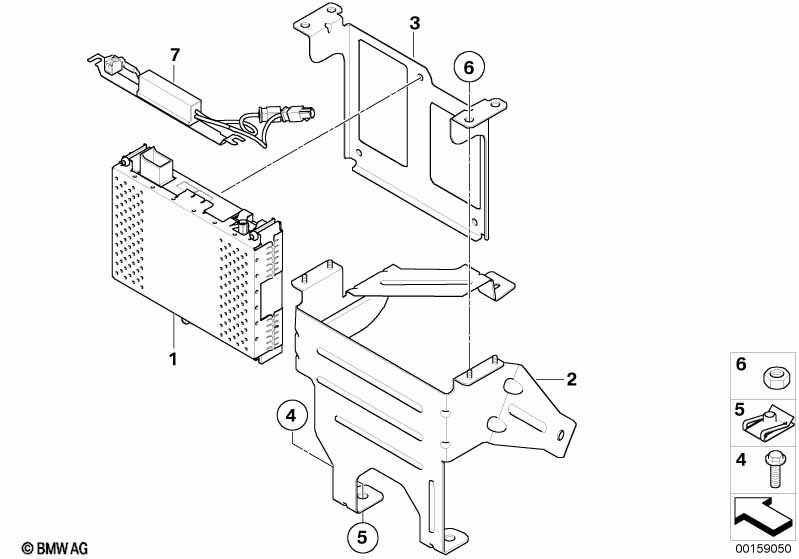 7

3

6

1

2

4

5

6

5

4

© BMW AG

00159050