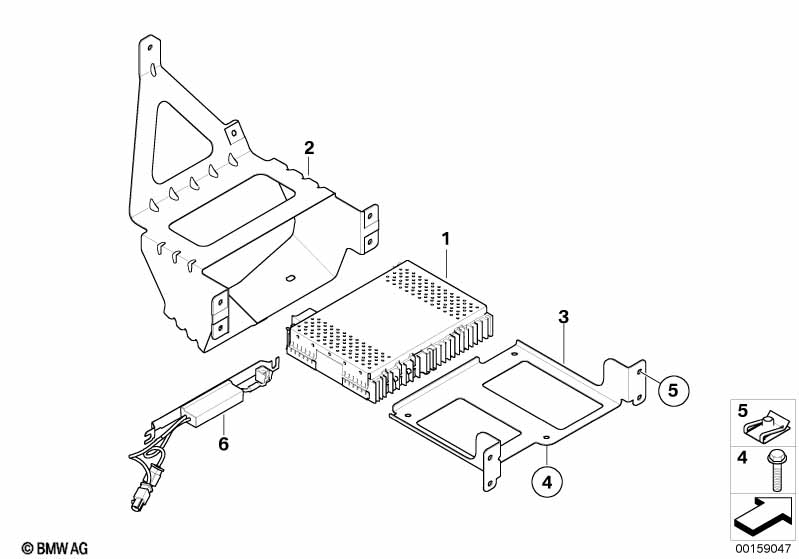 2

1

3

5

6

4

5

4

© BMW AG

00159047