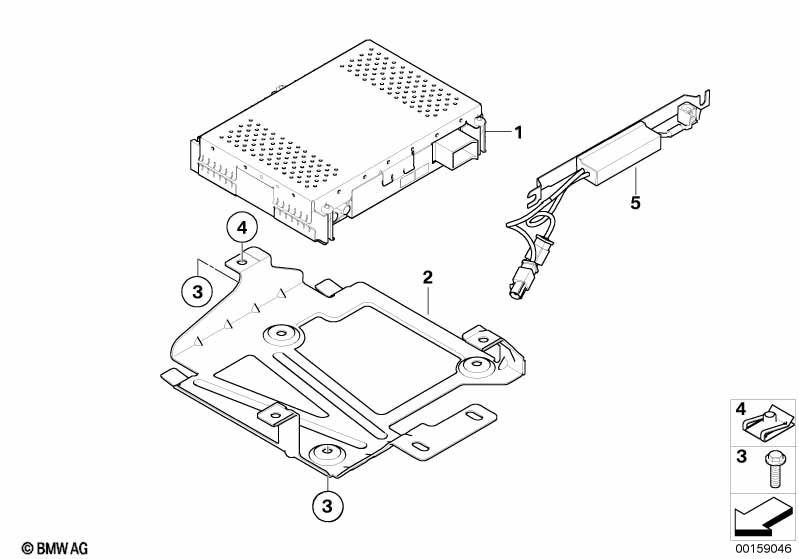 1
5
4
3
2
3
4
3
© BMW AG
00159046