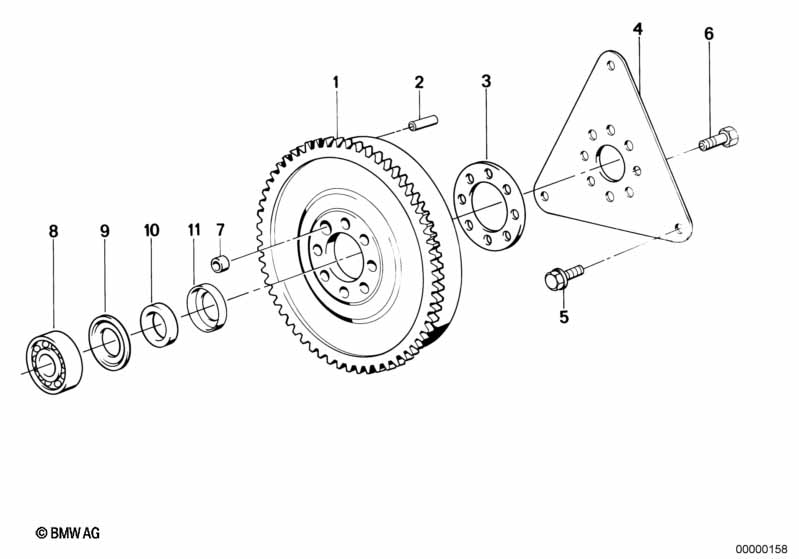 4
6
1
2
3
8
9
10
11
7
5
© BMW AG
00000158