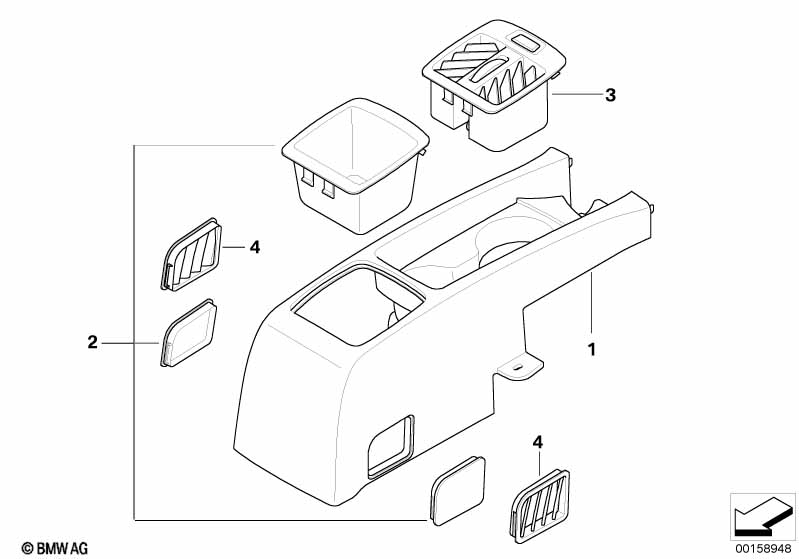 3

4

2

1

4

© BMW AG

00158948