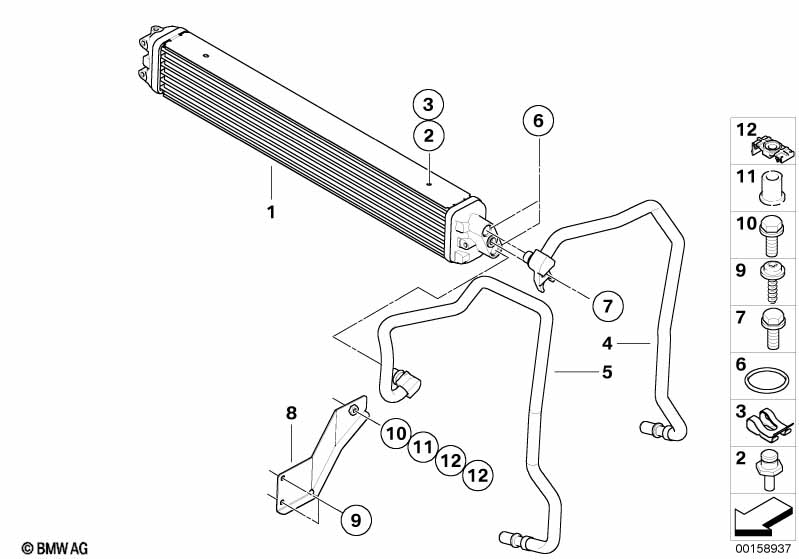 3
2
6
1
7
4
5
8
10
11
12
12
9
12
11
10
9
7
6
3
2
© BMW AG
00158937