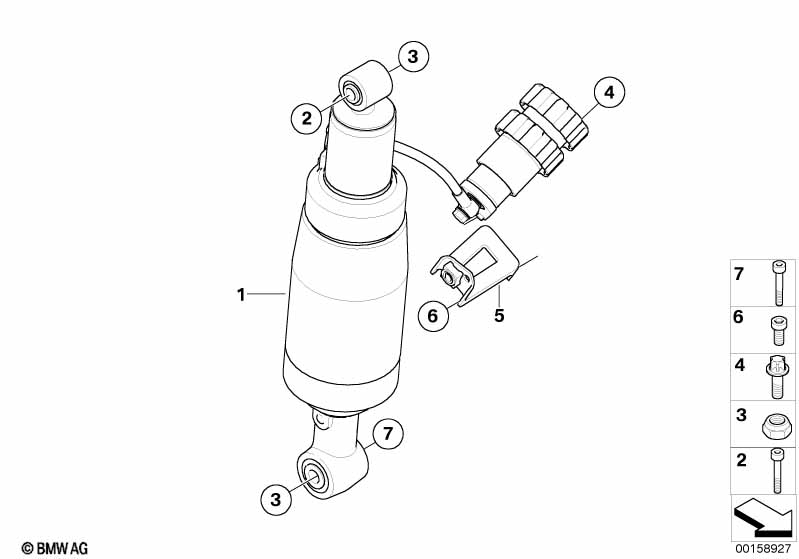 3
2
4
1
6
5
7
3
7
6
4
3
2
© BMW AG
00158927