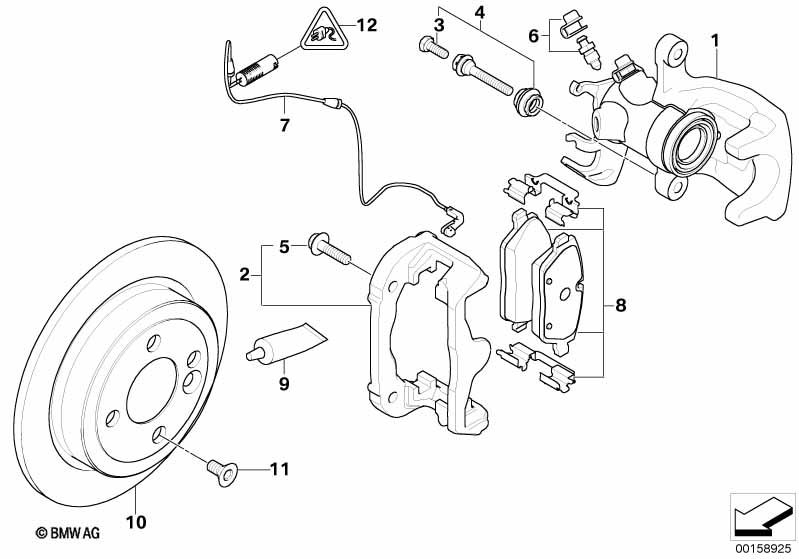 12
3
4
6
1
7
5
2
8
9
11
10
© BMW AG
00158925