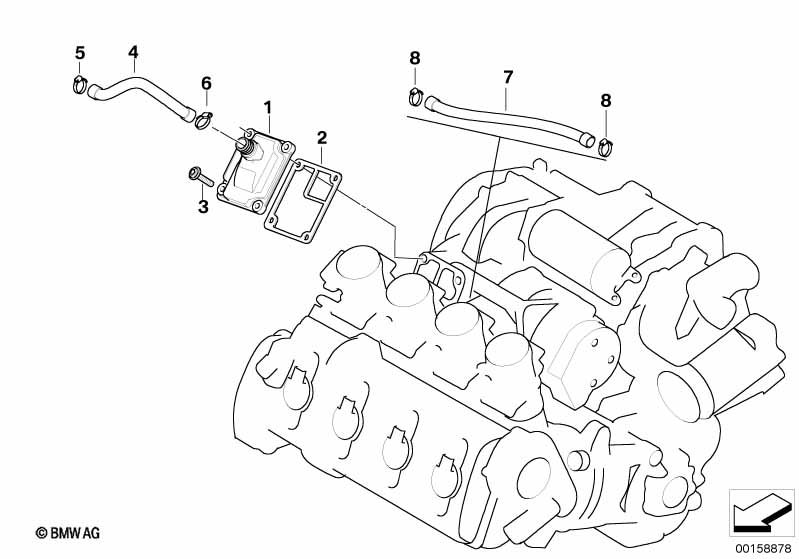 5
4
6
1
2
3
8
7
8

© BMW AG

00158878