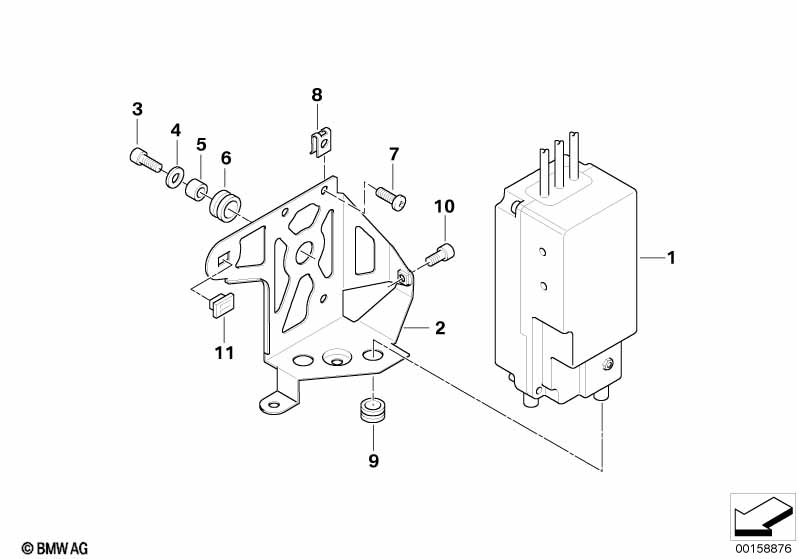 3
4
5
6
8
7
10
1
2
11
9
© BMW AG
00158876