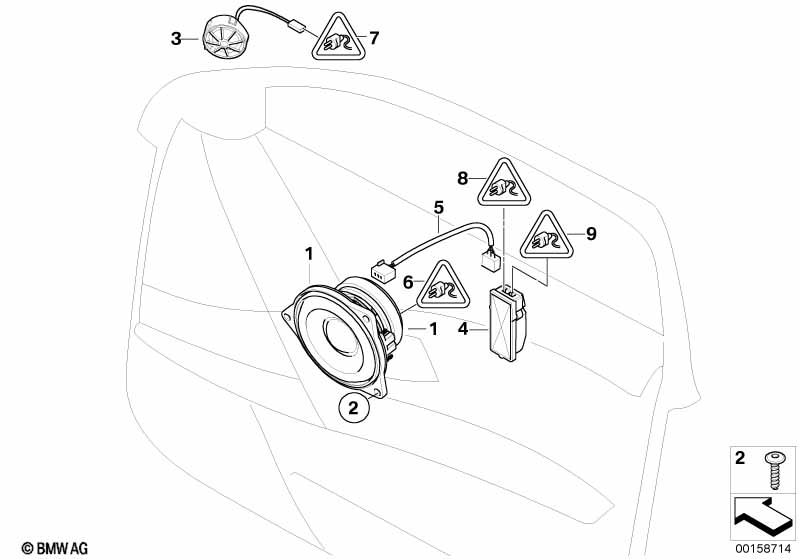 3
7
8
5
9
1
6
1
4
2
2
© BMW AG
00158714