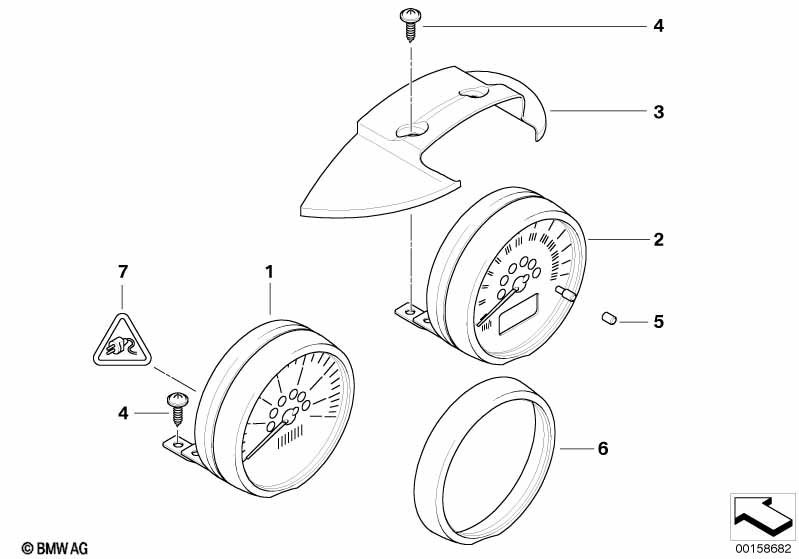 4
3
2
7
1
5
4
6
© BMW AG
00158682