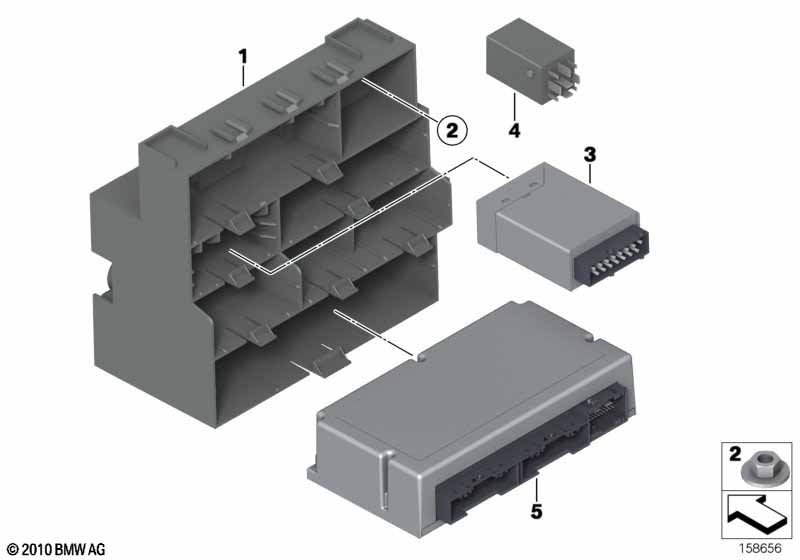 1
2
4
3
5
2
© 2010 BMW AG
158656