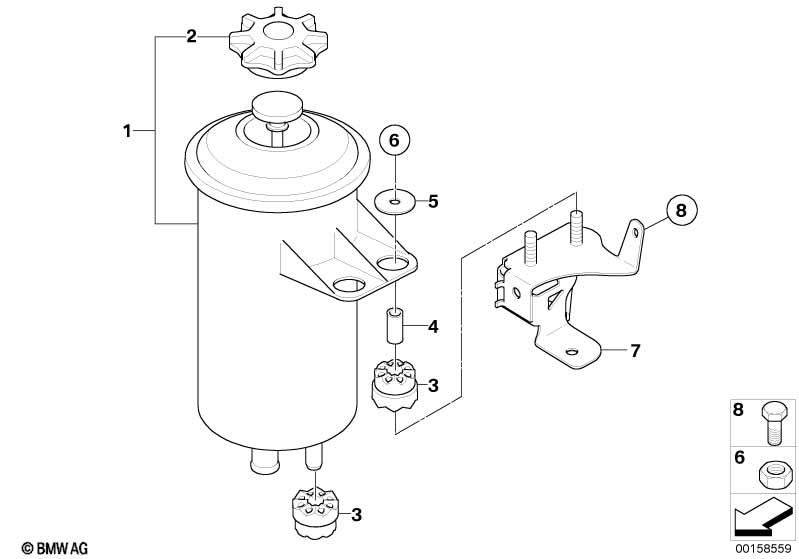 2
1
6
5
8
4
7
3
3
8
6
© BMW AG
00158559