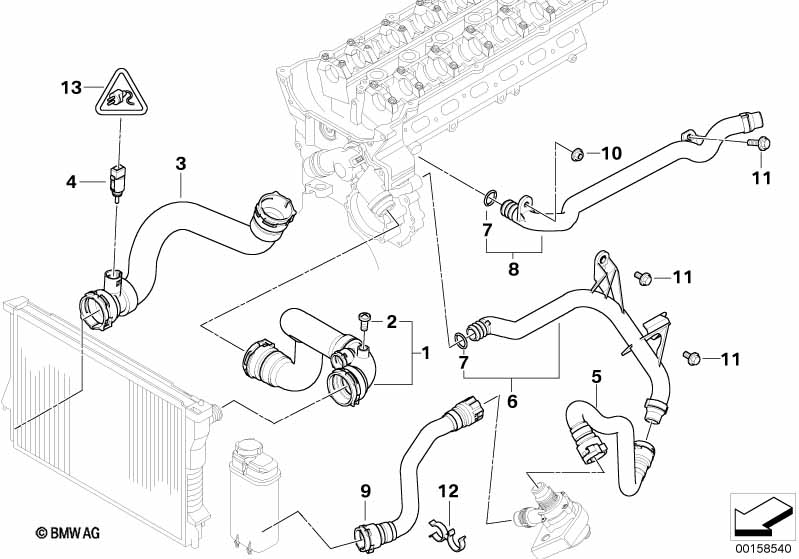 13

4

3

10

11

7

8

11

2

1

7

11

5

6

9

12

© BMW AG

00158540