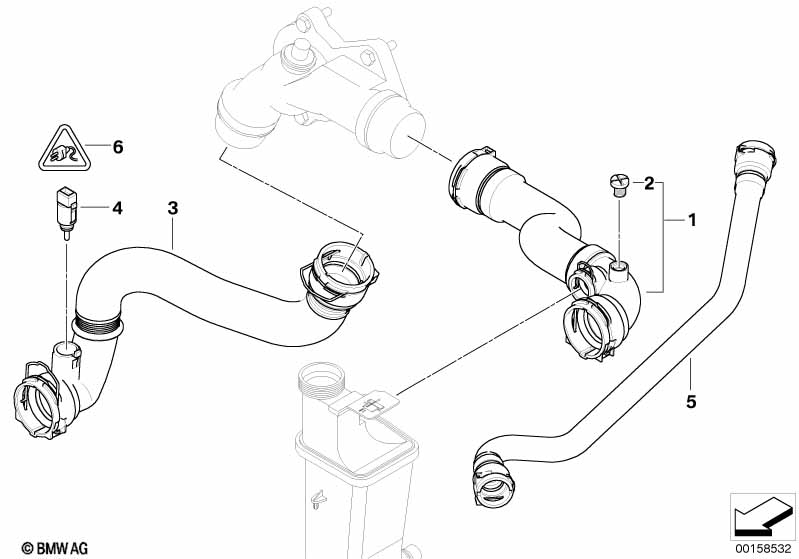 6
4
3
2
1
5
© BMW AG
00158532