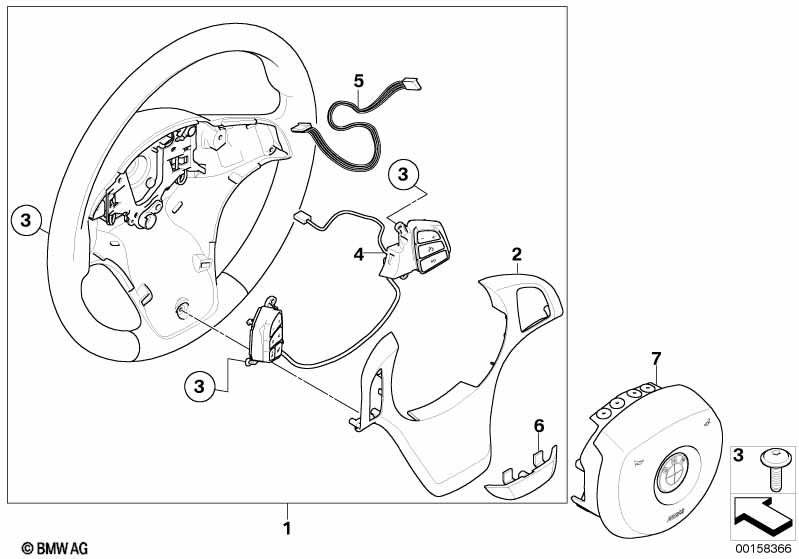 5
3
3
4
2
3
7
6
3
1
© BMW AG
00158366