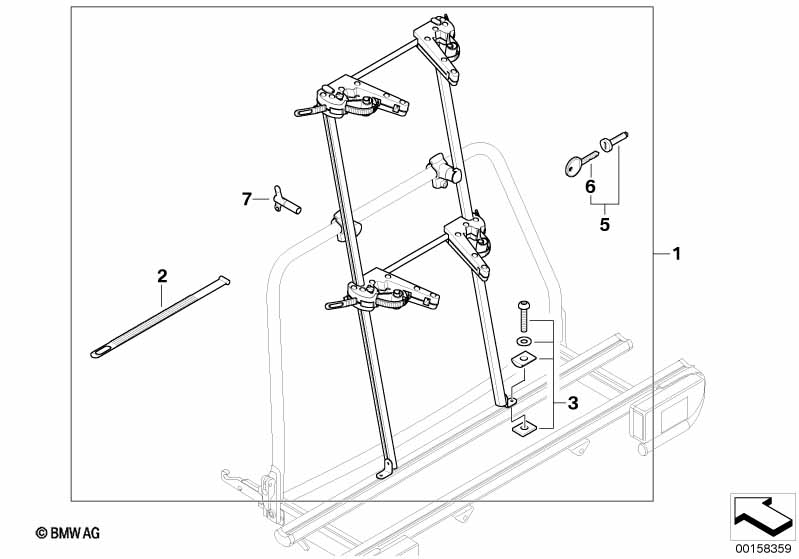 7

6

5

1

2

3

© BMW AG

00158359