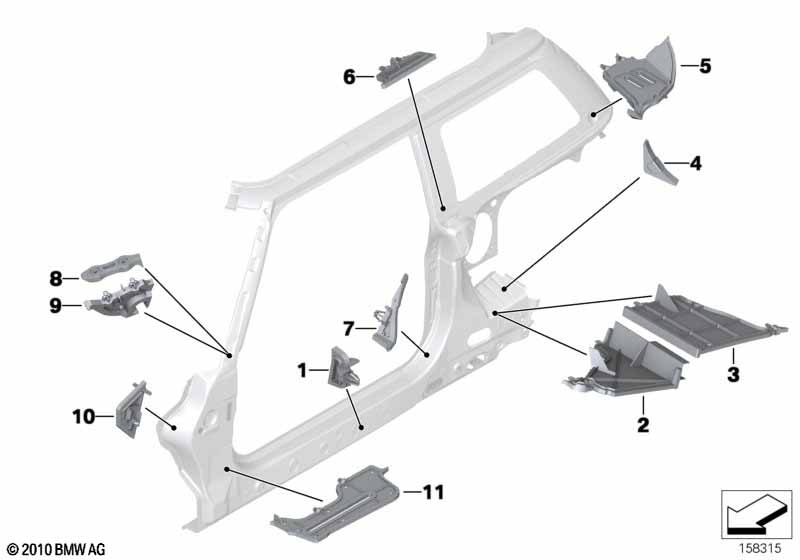 6
5
4
8
9
7
1
3
2
10
11
© 2010 BMW AG
158315