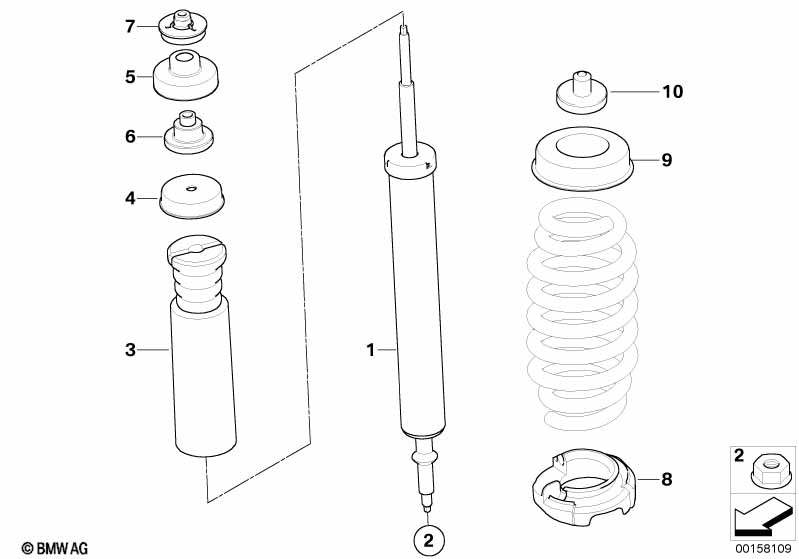 7
5
6
4
3
1
2
10
9
8
2
© BMW AG
00158109