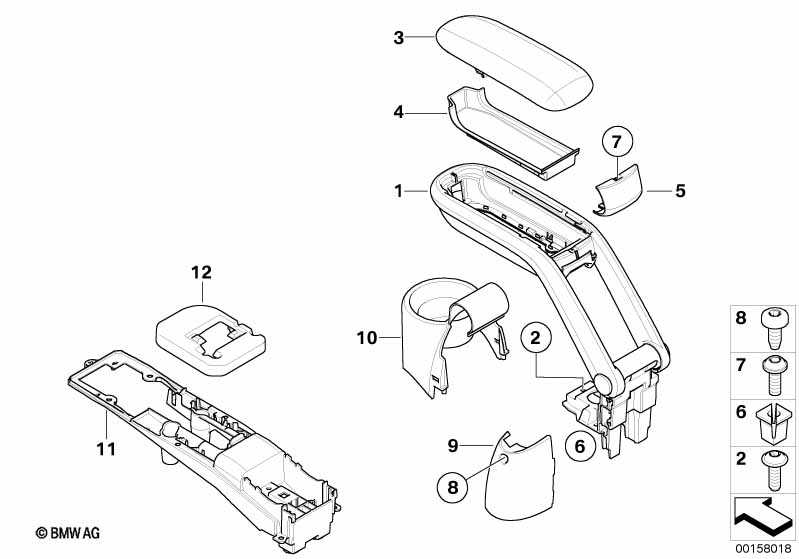 3
4
7
1
5
12
10
2
11
9
6
8
8
7
6
2
© BMW AG
00158018