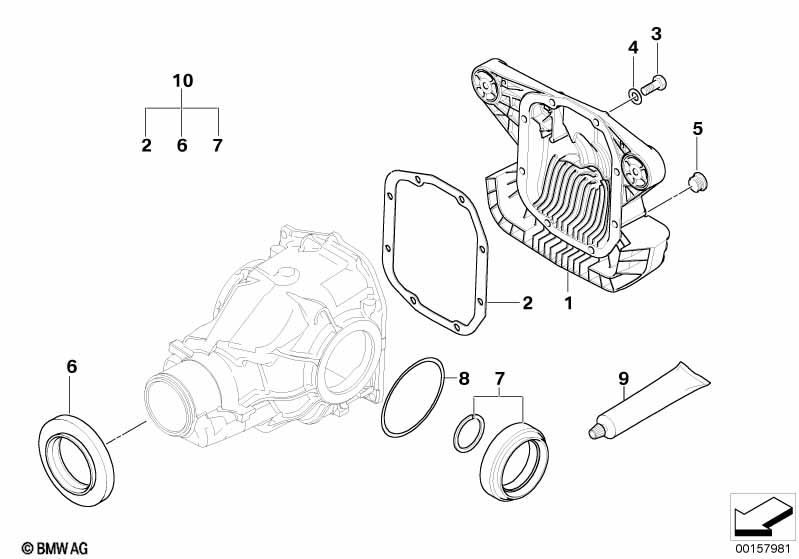 10
2 6 7
4
3
5
2
1
6
8
7
9
© BMW AG
00157981