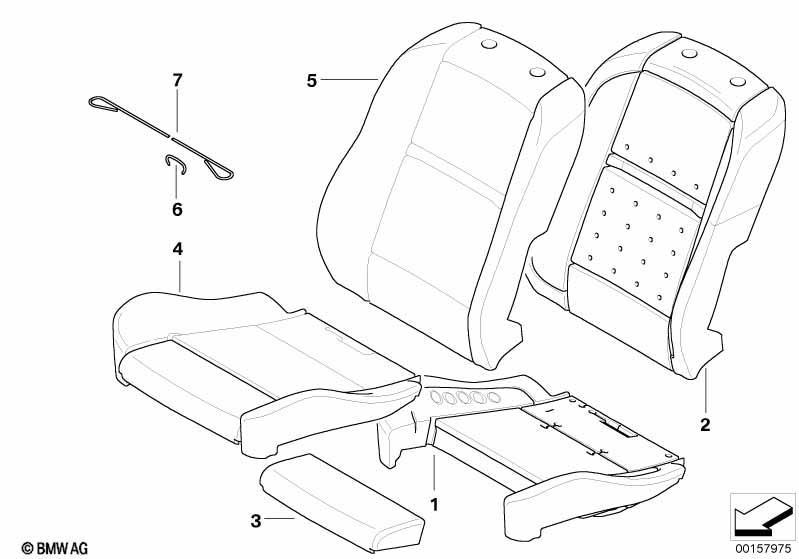 7
5
6
4
2
1
3
© BMW AG
00157975