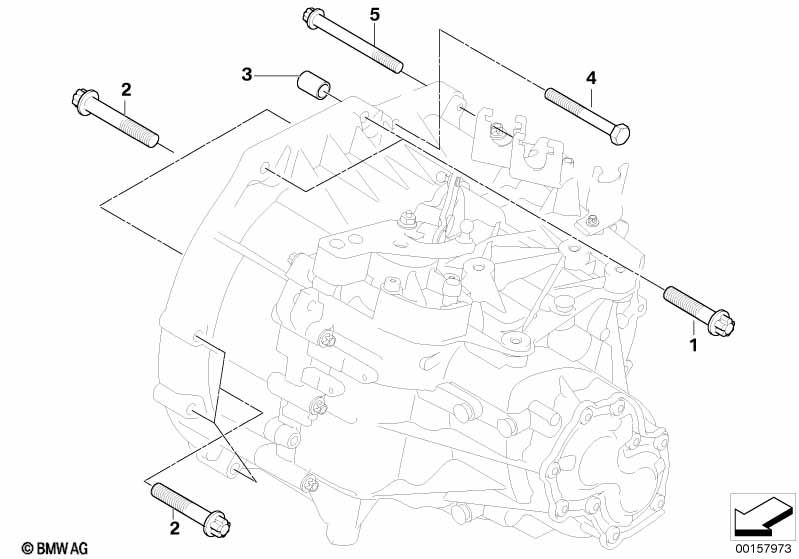 5
3
2
4
1
2
© BMW AG
00157973