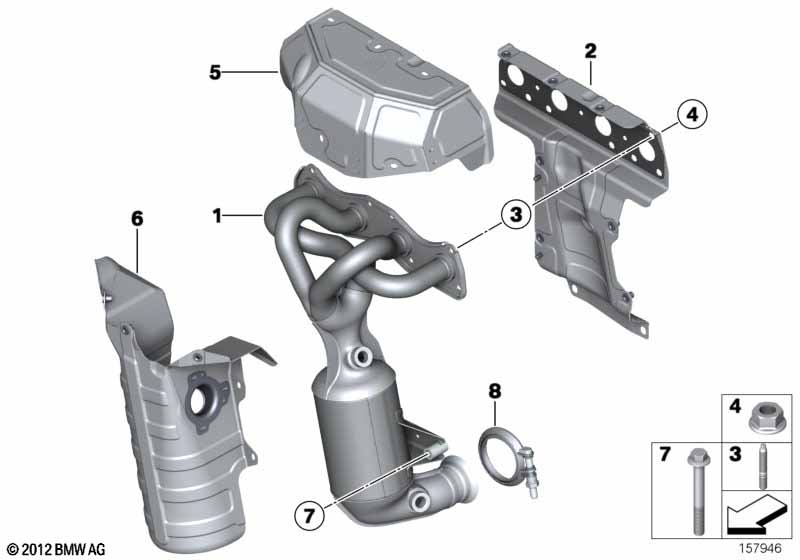 5
2
4
1
3
6
8
7
4
7
3
© 2012 BMW AG
157946