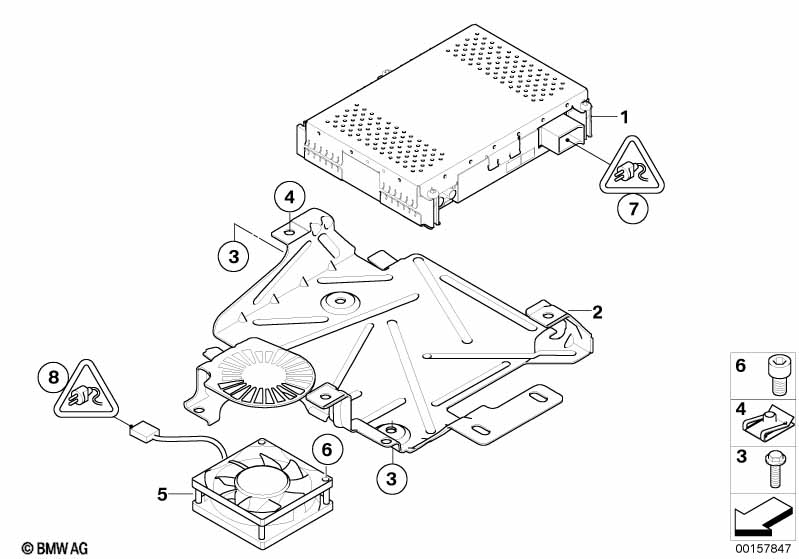 1

7

4

3

2

8

6

5

3

6

4

3

© BMW AG

00157847