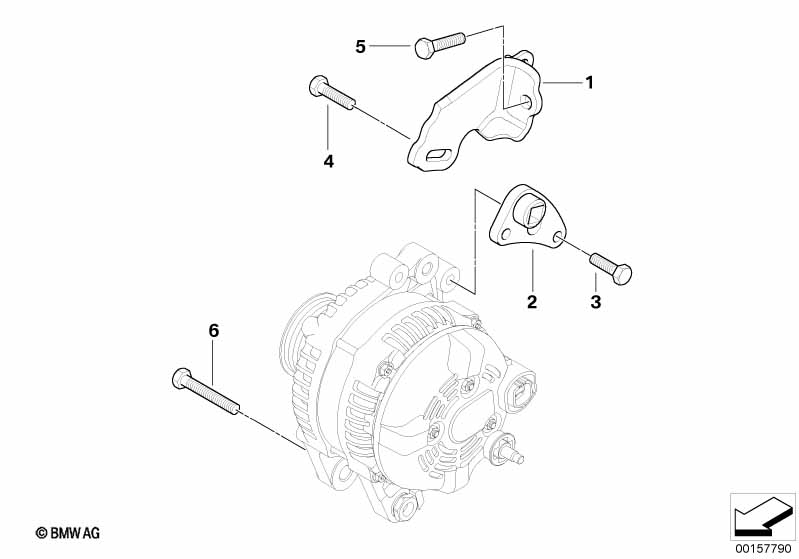 5
1
4
2
3
6
© BMW AG
00157790