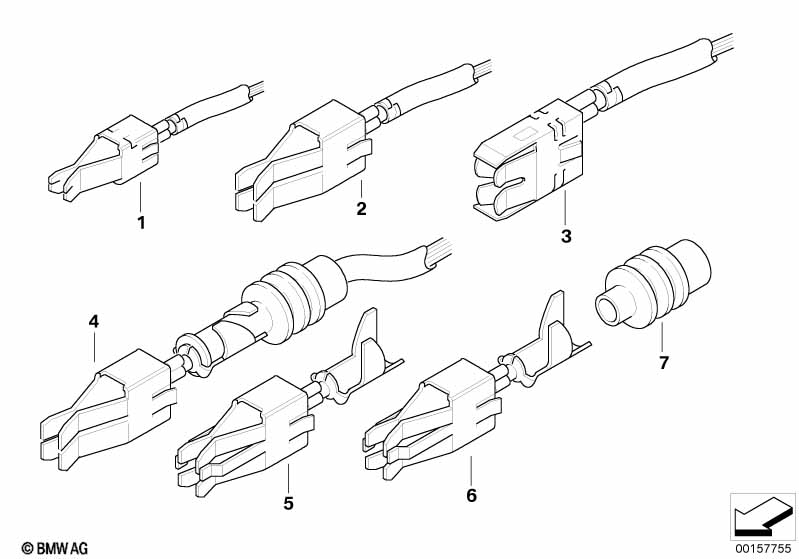 1
2
3
4
7
5
6
© BMW AG
00157755