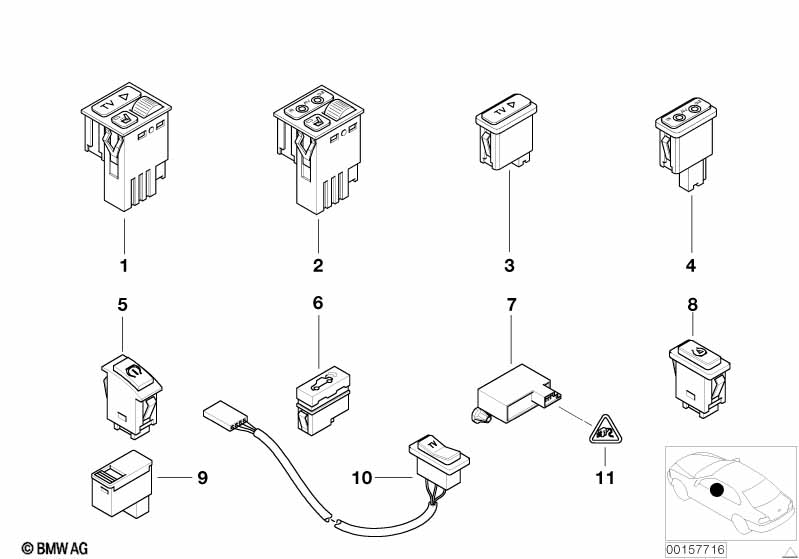 TV
TV
1
2
3
4
5
6
7
8
9
10
11
© BMW AG
00157716