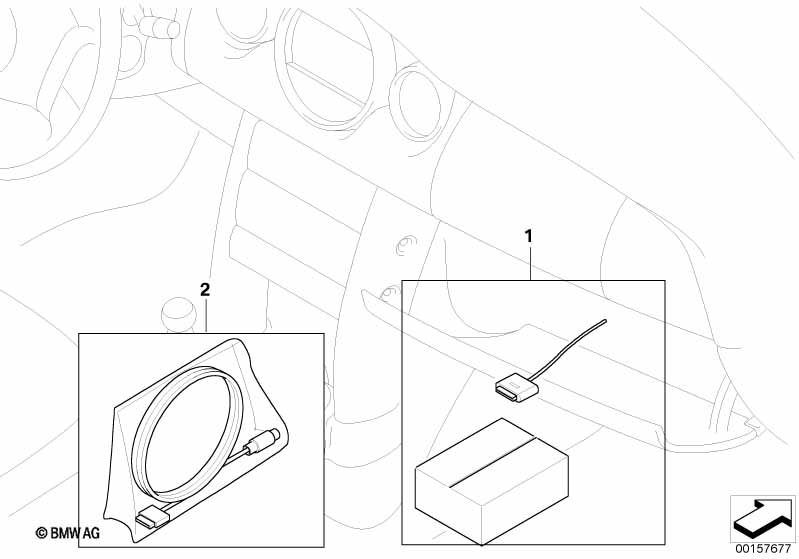 1

2

© BMW AG

00157677