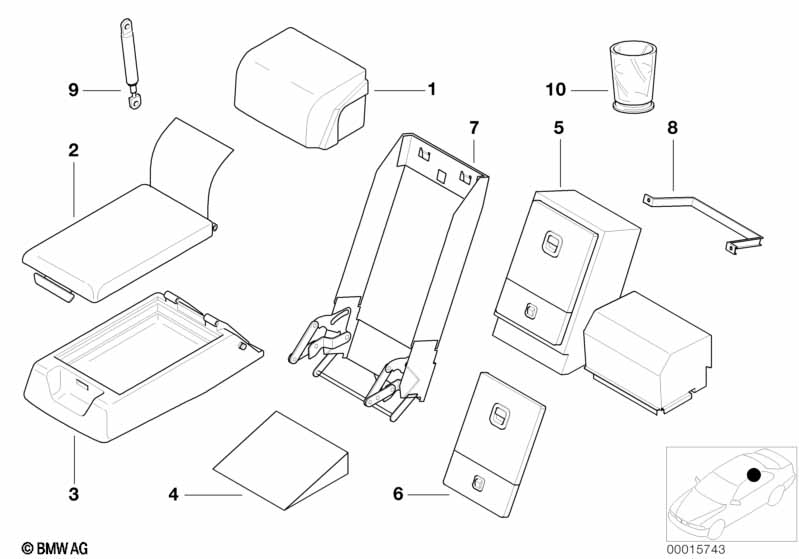 9
1
10
2
7
5
8
3
4
6
© BMW AG
00015743