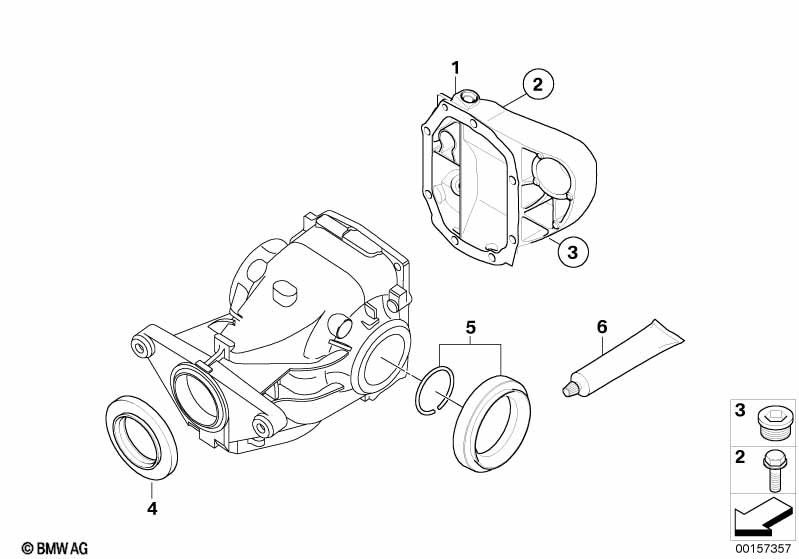 1
2
3
5
6
4
3
2
© BMW AG
00157357