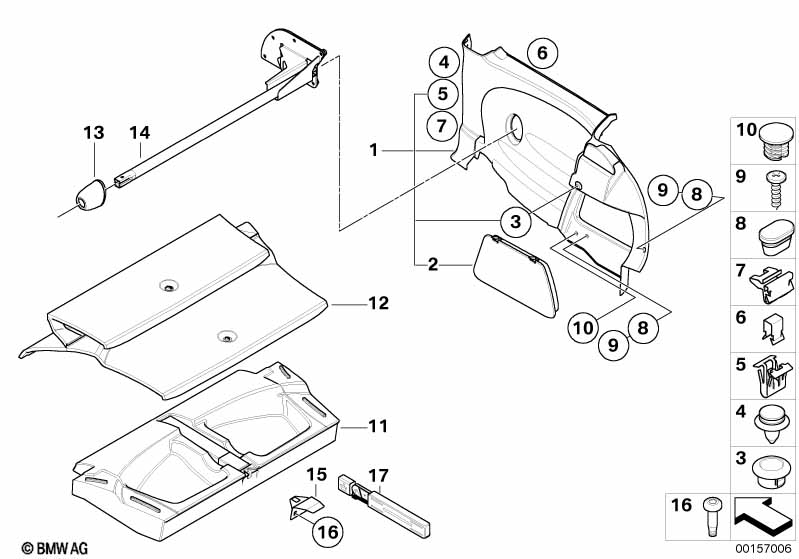 13
14
4
5
7
6
1
3
2
9
8
10
9
8
12
11
15
17
16
10
9
8
7
6
5
4
3
16
© BMW AG
00157006