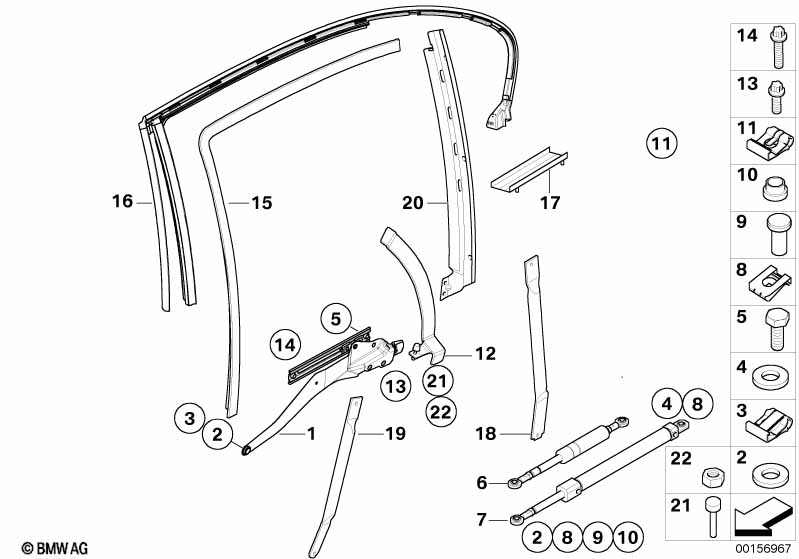 16
15
20
17
11
5
14
12
13
21
22
3
2
1
19
18
4
8
6
7
2
8
9
10
14
13
11
10
9
8
5
4
3
22
2
21
© BMW AG
00156967