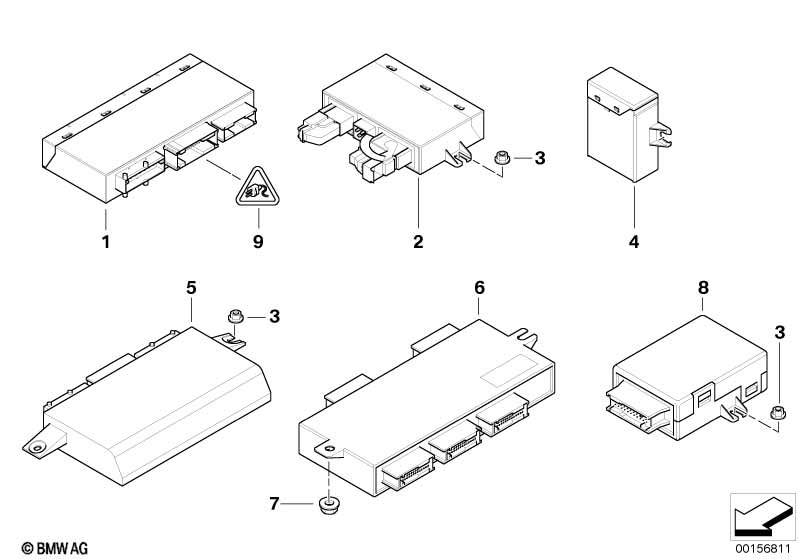 1
9
2
3
4
5
3
6
8
3
7
© BMW AG
00156811