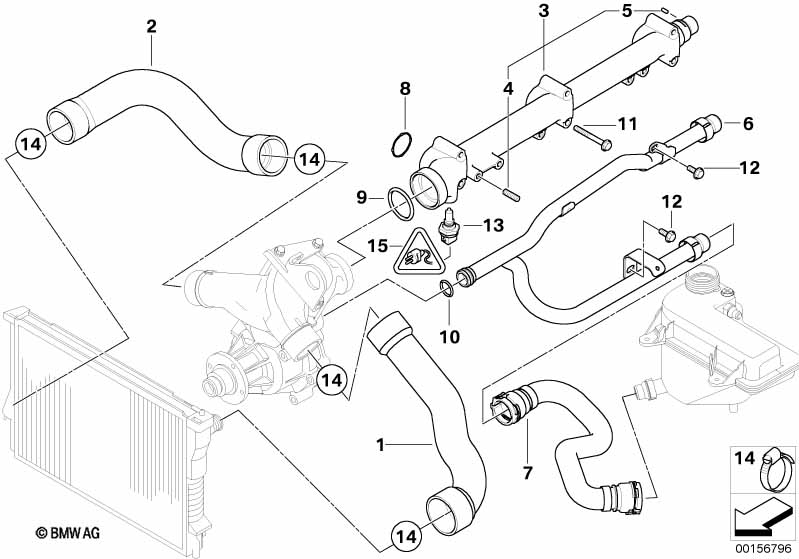 2
3
5
8
4
11
6
14
14
12
9
13
12
15
10
14
1
7
14
14
© BMW AG
00156796