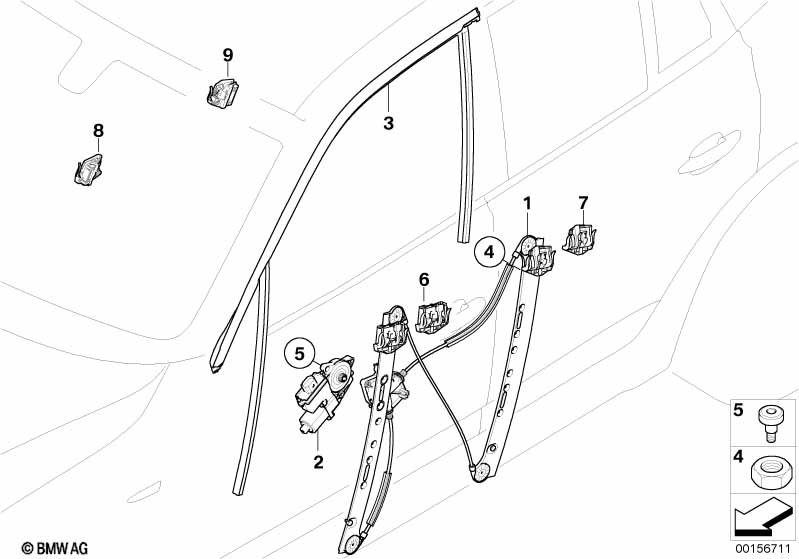 9
8
3
1
7
4
6
5
2
5
4
© BMW AG
00156711