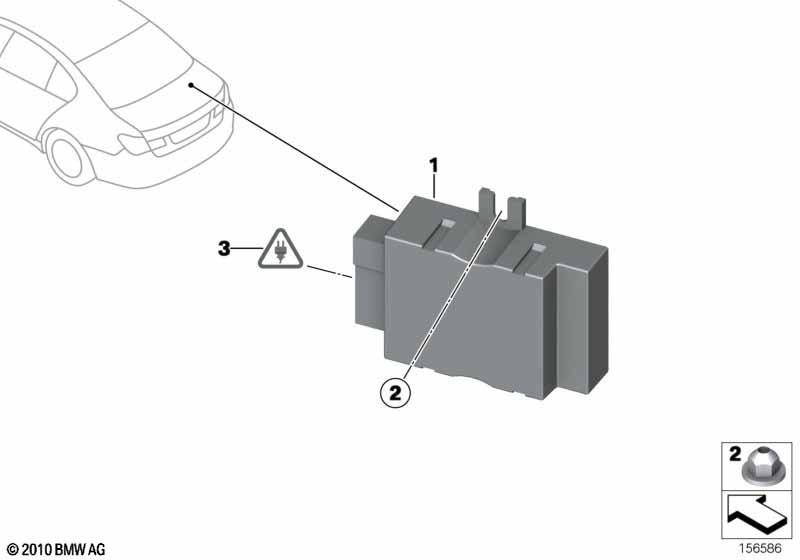 1

3

2

2

© 2010 BMW AG

156586