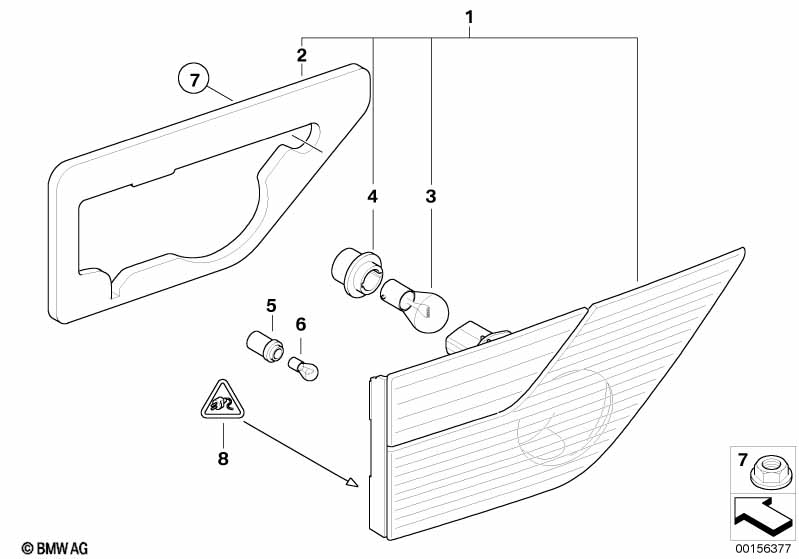 1
2
7
4
3
5
6
8
7
© BMW AG
00156377