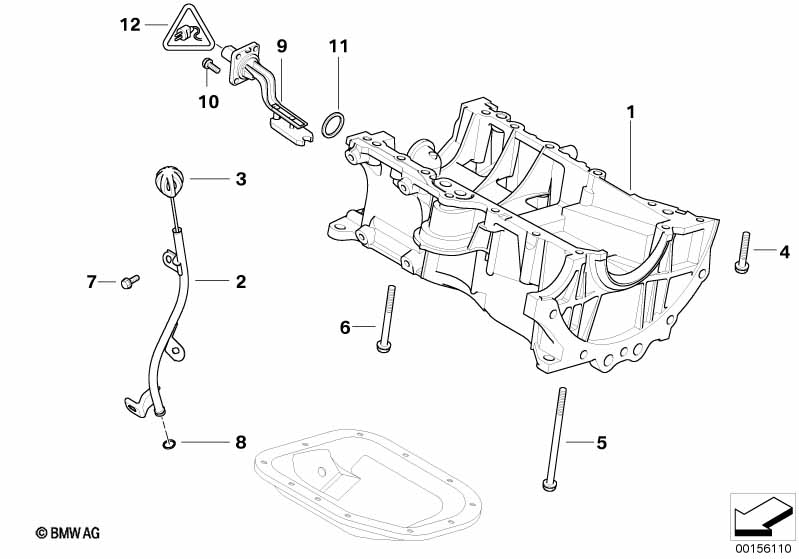 12
9
11
10
1
3
4
7
2
6
8
5
© BMW AG
00156110