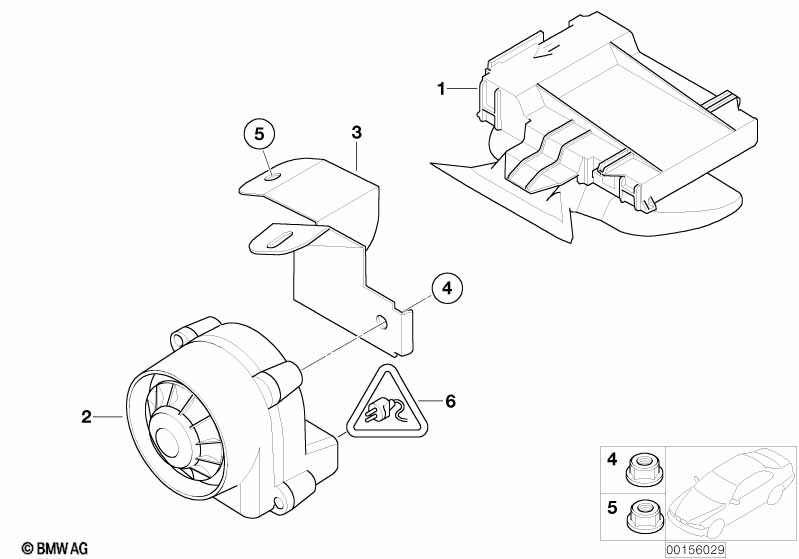 1
5
3
4
2
6
4
5
© BMW AG
00156029