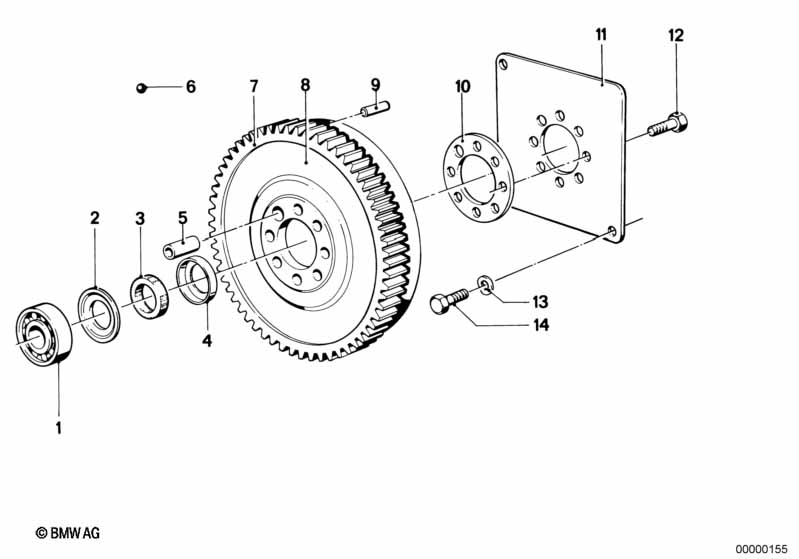 11
12
6
7
8
9
10
2
3
5
13
14
4
1
© BMW AG
00000155