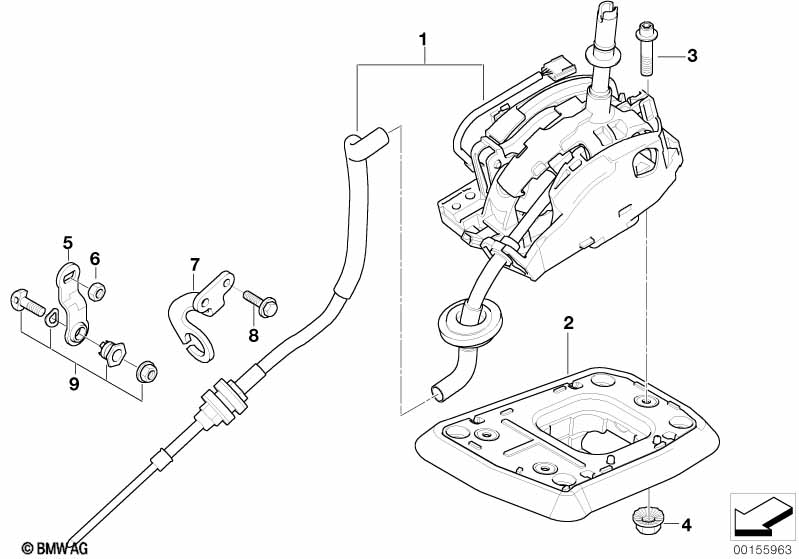 1
3
5
6
7
8
9
2
4
© BMW AG
00155963