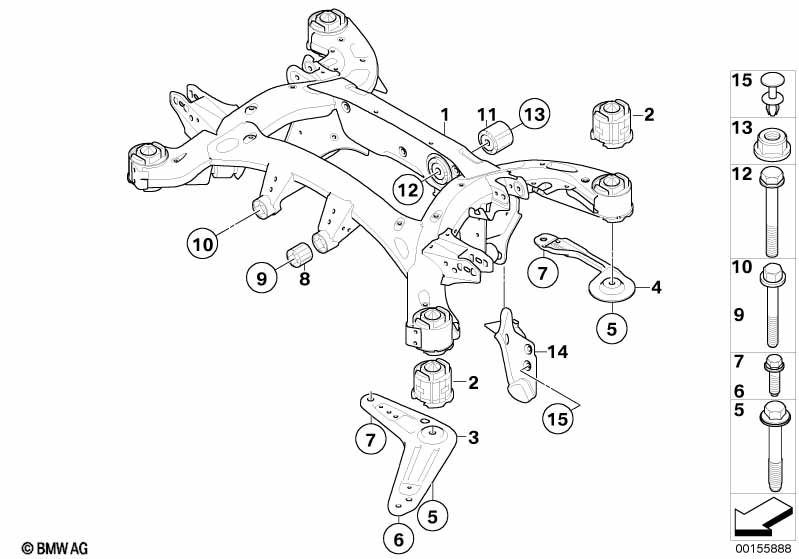 1
11
13
2
12
10
9
8
7
4
5
14
2
15
7
3
5
6
15
13
12
10
9
7
6
5
© BMW AG
00155888