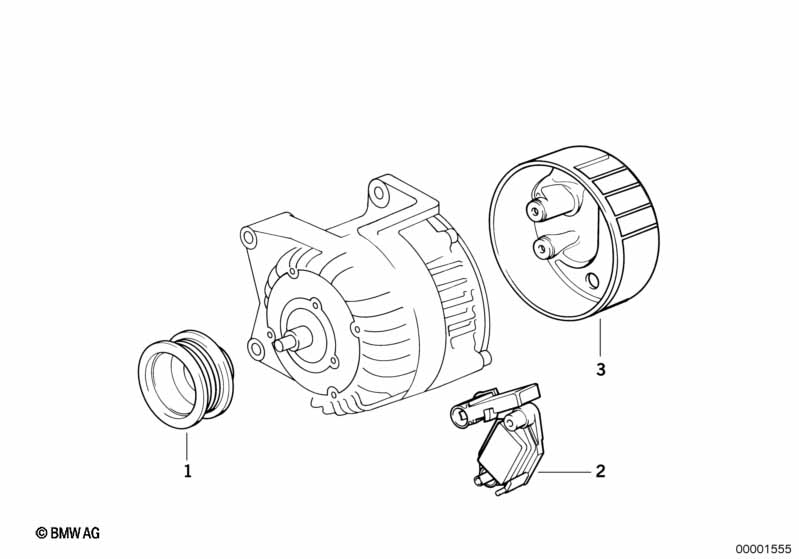 3

1

2

© BMW AG

00001555